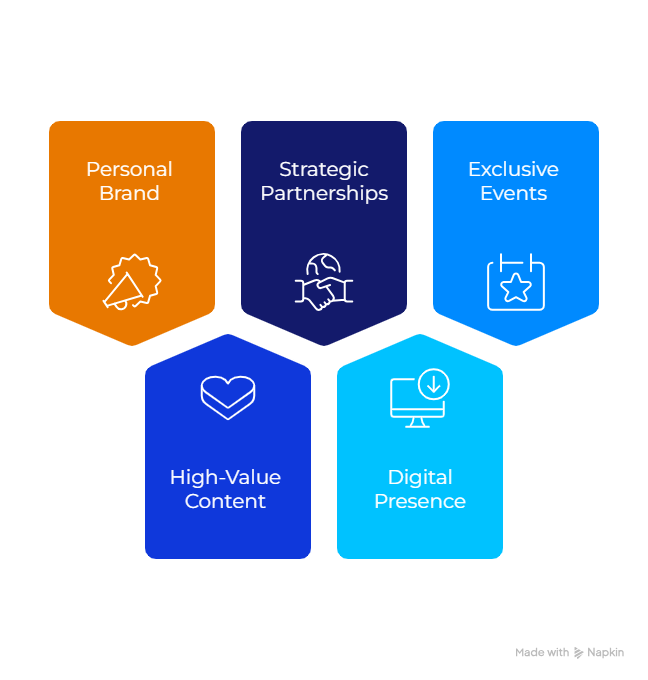 Personal Brand

Strategic Partnerships

Exclusive Events

High-Value Content

Digital Presence

Made with Napkin